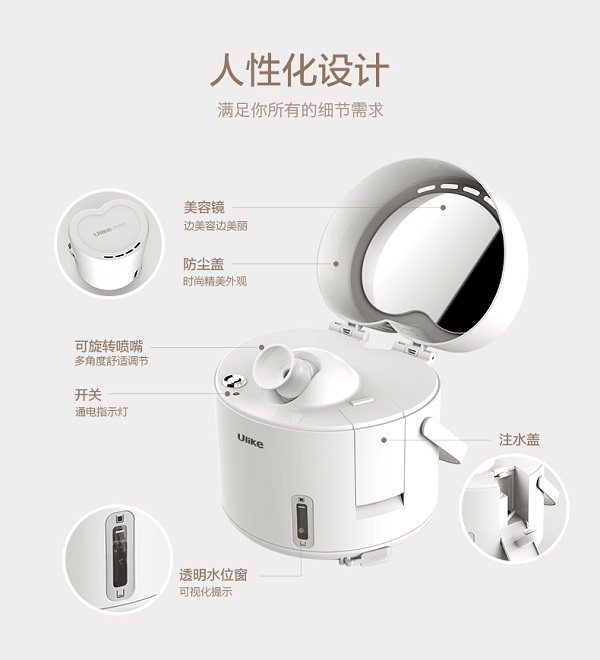 人性化设计
满足你所有的细节需求

Ulike

美容镜
边美容边美丽

防尘盖
时尚精美外观

可旋转喷嘴
多角度舒适调节

开关
通电指示灯

Ulike

注水盖

透明水位窗
可视化提示