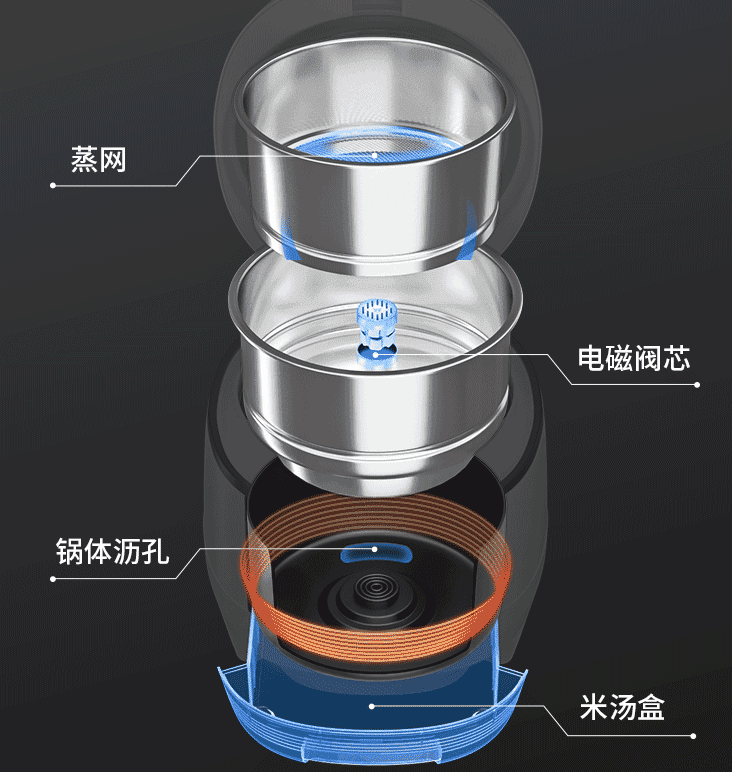 蒸网

电磁阀芯

锅体沥孔

米汤盒