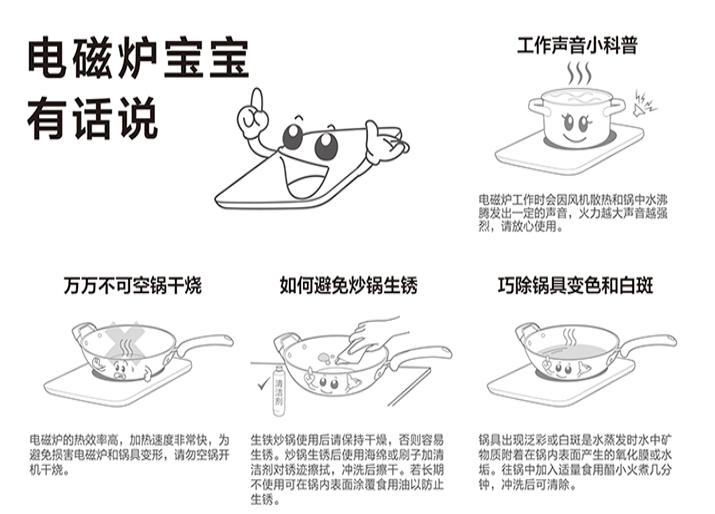 电磁炉宝宝有话说

工作声音小科普

电磁炉工作时会因风机散热和锅中水沸腾发出一定的声音，火力越大声音越强烈，请放心使用。

万万不可空锅干烧

电磁炉的热效率高，加热速度非常快，为避免损害电磁炉和锅具变形，请勿空锅开机干烧。

如何避免炒锅生锈

清洁剂

生铁炒锅使用后请保持干燥，否则容易生锈。炒锅生锈后使用海绵或刷子加清洁剂对锈迹擦拭，冲洗后擦干。若长期不使用可在锅内表面涂覆食用油以防止生锈。

巧除锅具变色和白斑

锅具出现泛彩或白斑是水蒸发时水中矿物质附着在锅内表面产生的氧化膜或水垢。往锅中加入适量食用醋小火煮几分钟，冲洗后可清除。