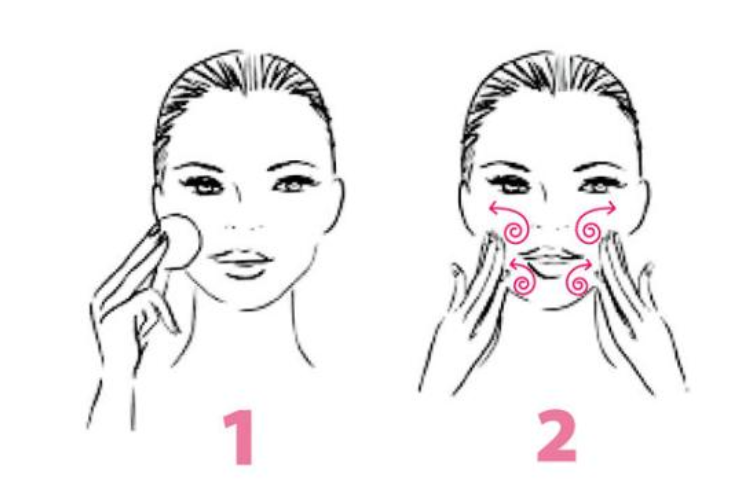 1

2