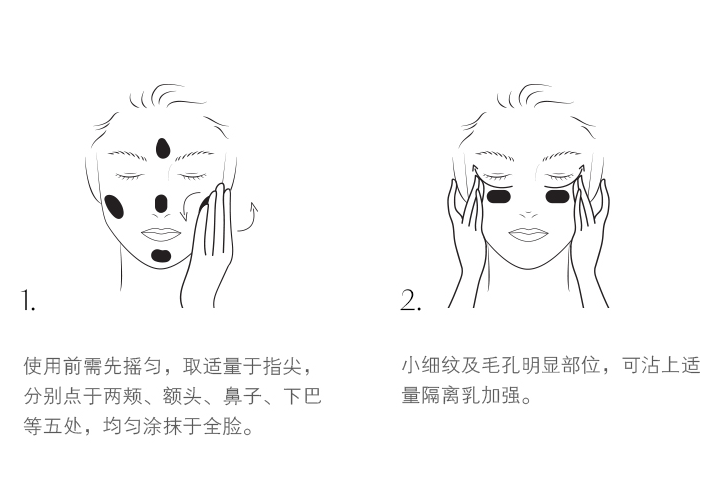 1.

使用前需先摇匀，取适量于指尖，分别点于两颊、额头、鼻子、下巴等五处，均匀涂抹于全脸。

2.

小细纹及毛孔明显部位，可沾上适量隔离乳加强。