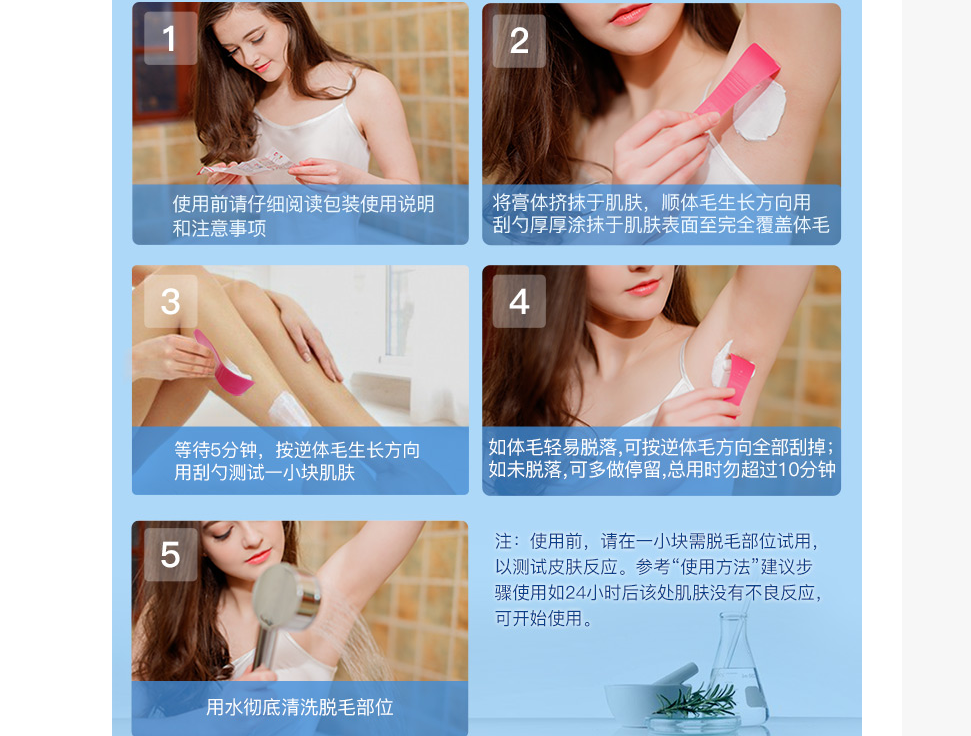 1

使用前请仔细阅读包装使用说明和注意事项

2

将膏体挤抹于肌肤，顺体毛生长方向用刮勺厚厚涂抹于肌肤表面至完全覆盖体毛

3

等待5分钟，按逆体毛生长方向用刮勺测试一小块肌肤

4

如体毛轻易脱落,可按逆体毛方向全部刮掉；如未脱落,可多做停留,总用时勿超过10分钟

5

用水彻底清洗脱毛部位

注：使用前，请在一小块需脱毛部位试用，以测试皮肤反应。参考“使用方法”建议步骤使用如24小时后该处肌肤没有不良反应，可开始使用。