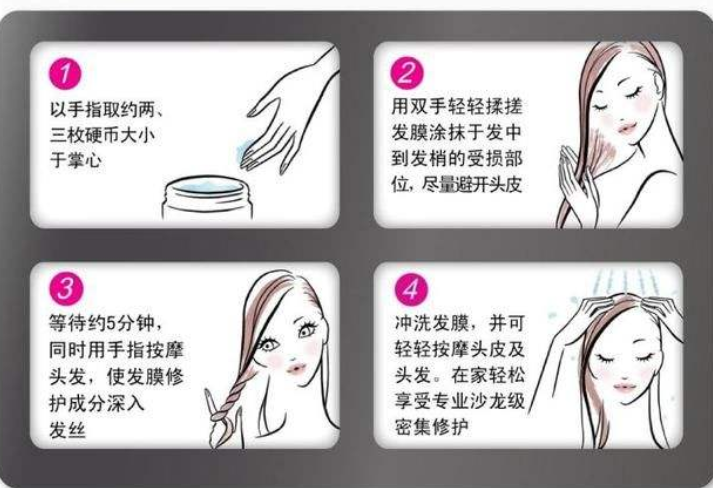 1
以手指取约两、三枚硬币大小于掌心

2
用双手轻轻揉搓发膜涂抹于发中到发梢的受损部位，尽量避开头皮

3
等待约5分钟，同时用手指按摩头发，使发膜修护成分深入发丝

4
冲洗发膜，并可轻轻按摩头皮及头发。在家轻松享受专业沙龙级密集修护