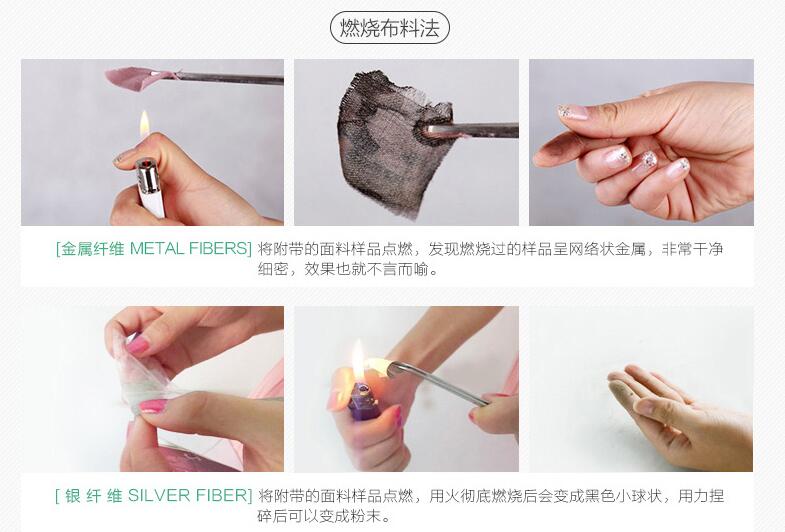 燃烧布料法

[金属纤维 METAL FIBERS] 将附带的面料样品点燃，发现燃烧过的样品呈网络状金属，非常干净细密，效果也就不言而喻。

[ 银 纤 维 SILVER FIBER] 将附带的面料样品点燃，用火彻底燃烧后会变成黑色小球状，用力捏碎后可以变成粉末。