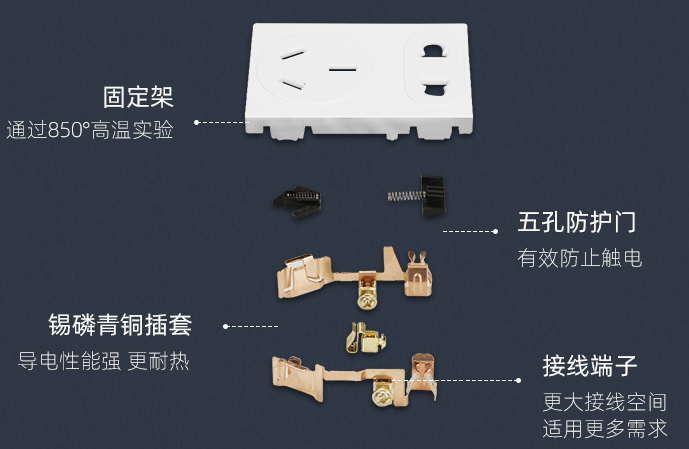 固定架
通过850°高温实验

五孔防护门
有效防止触电

锡磷青铜插套
导电性能强 更耐热

接线端子
更大接线空间
适用更多需求