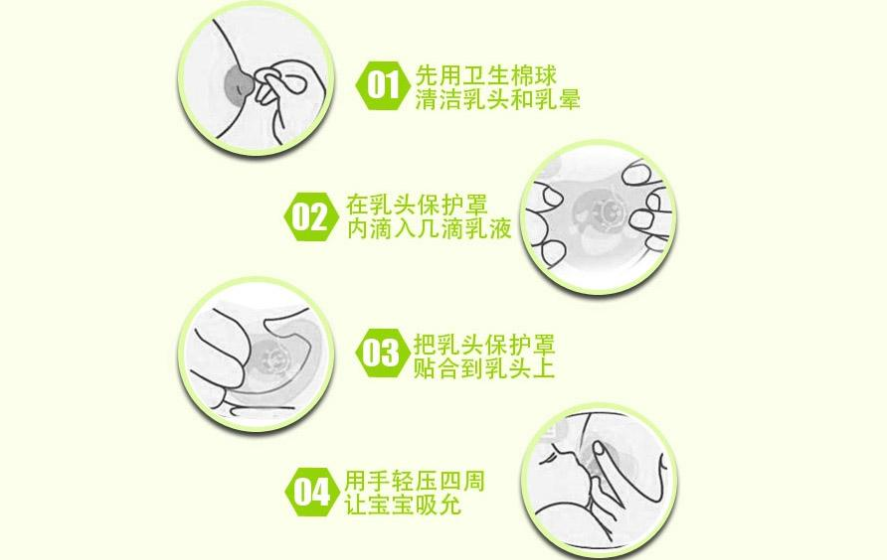 01 先用卫生棉球
清洁乳头和乳晕

02 在乳头保护罩
内滴入几滴乳液

03 把乳头保护罩
贴合到乳头上

04 用手轻压四周
让宝宝吸允