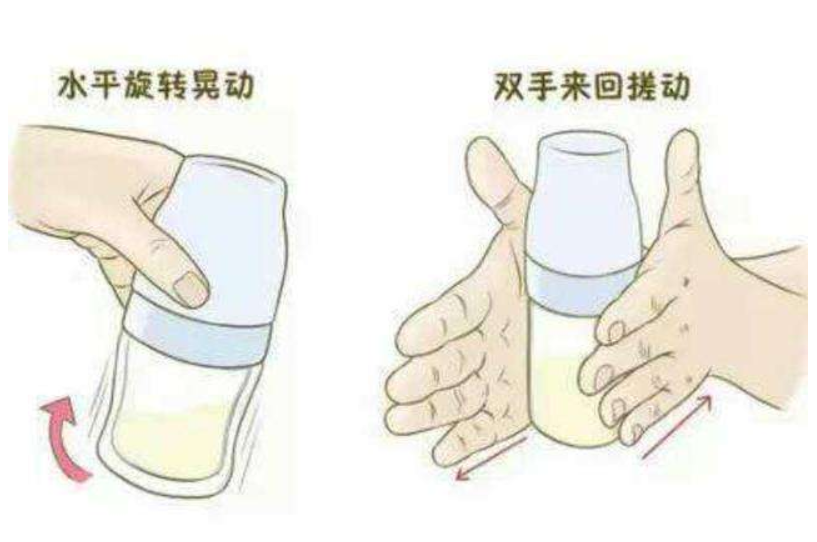 水平旋转晃动

双手来回搓动