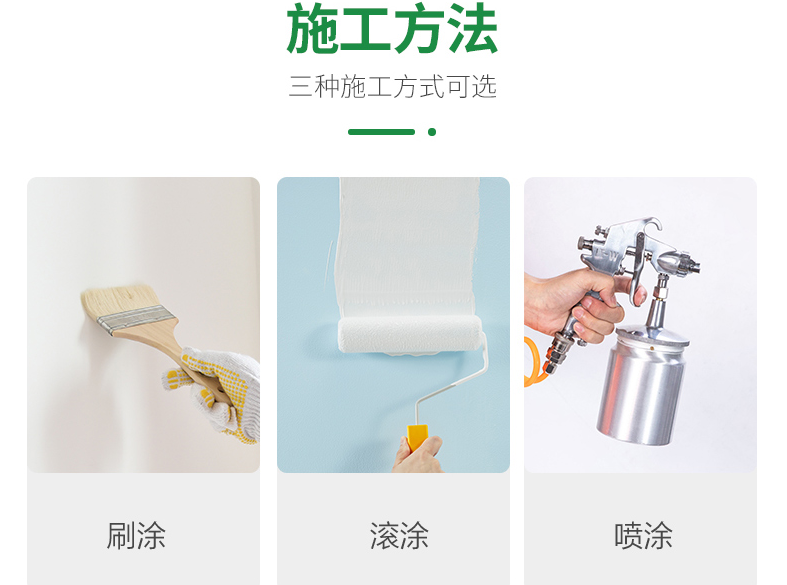 施工方法

三种施工方式可选

刷涂

滚涂

喷涂