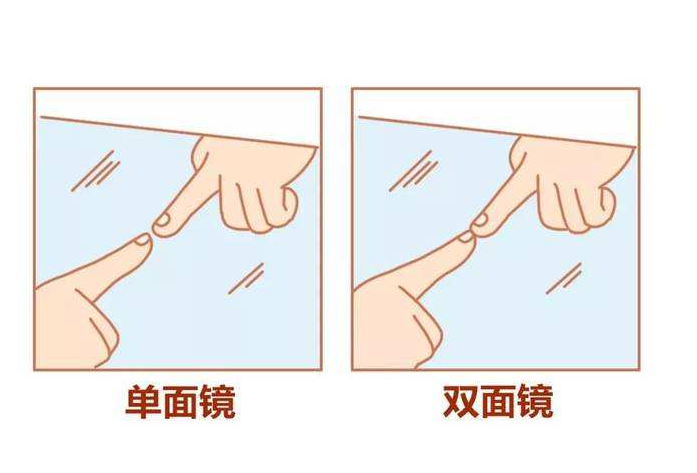 单面镜

双面镜