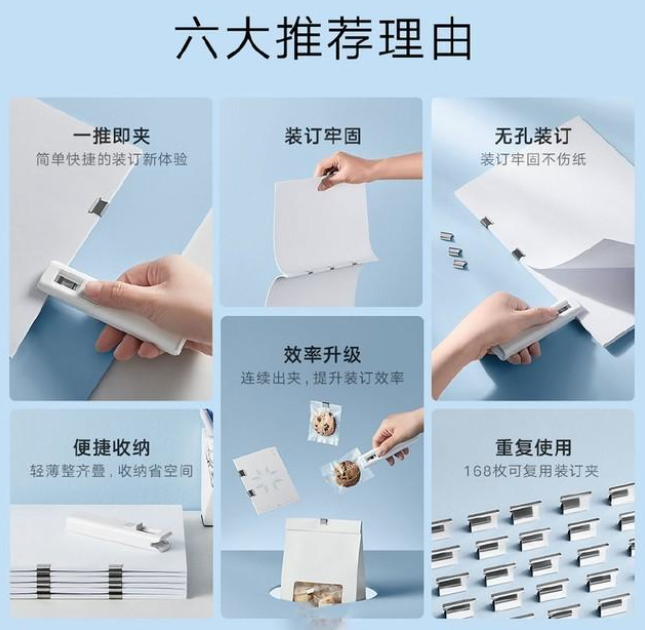 六大推荐理由

一推即夹
简单快捷的装订新体验

装订牢固

无孔装订
装订牢固不伤纸

效率升级
连续出夹，提升装订效率

便捷收纳
轻薄整齐叠，收纳省空间

重复使用
168枚可复用装订夹